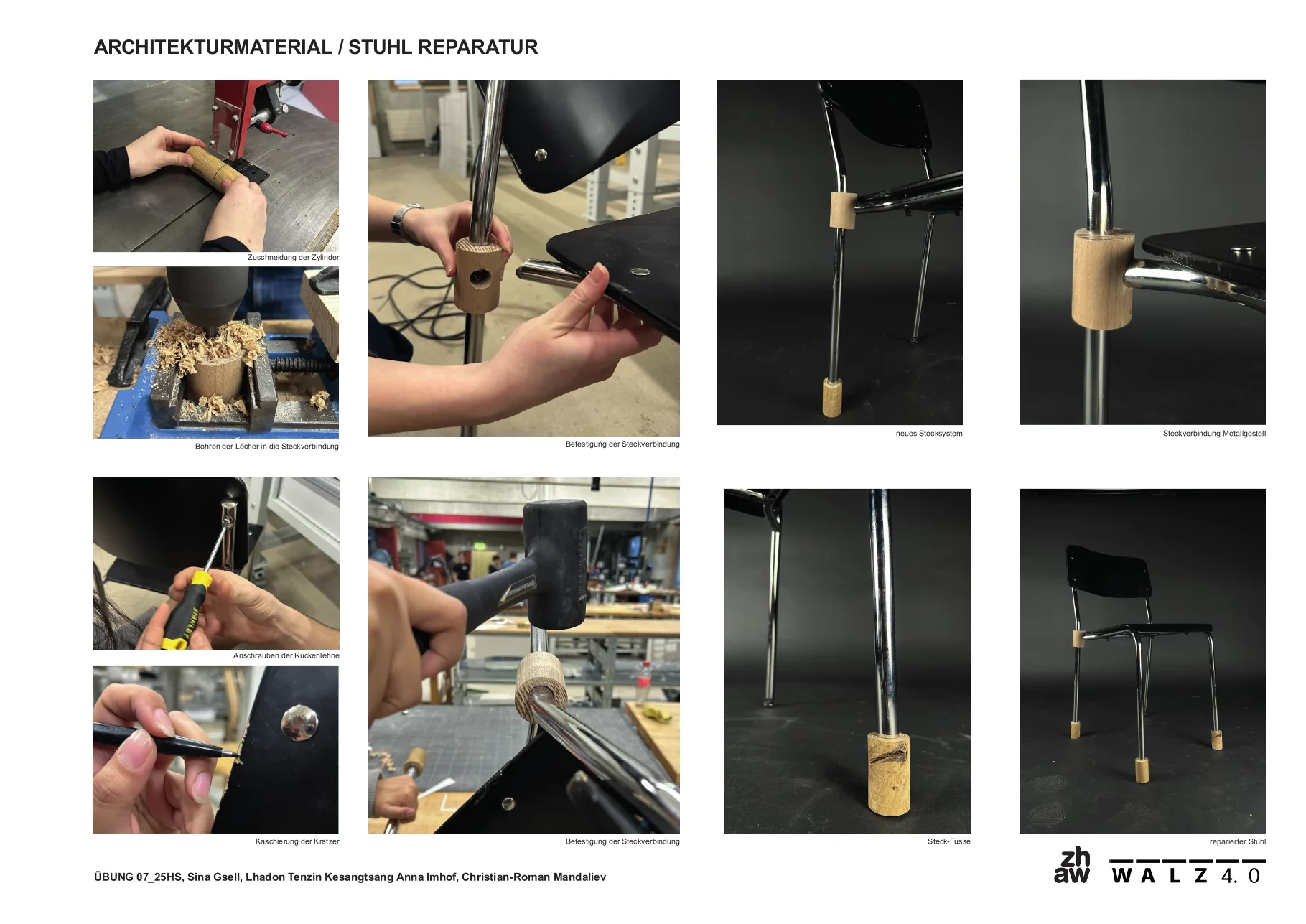 ARCHITEKTURMATERIAL / STUHL REPARATUR

Zuschneidung der Zylinder

Bohren der Löcher in die Steckverbindung

Befestigung der Steckverbindung

neues Stecksystem

Steckverbindung Metallgestell

STANLEY

Anschrauben der Rückenlehne

Kaschierung der Kratzer

Befestigung der Steckverbindung

Steck-Füsse

reparierter Stuhl

ÜBUNG 07_25HS, Sina Gsell, Lhadon Tenzin Kesangtsang Anna Imhof, Christian-Roman Mandaliev

zh aw

WALZ 4.0